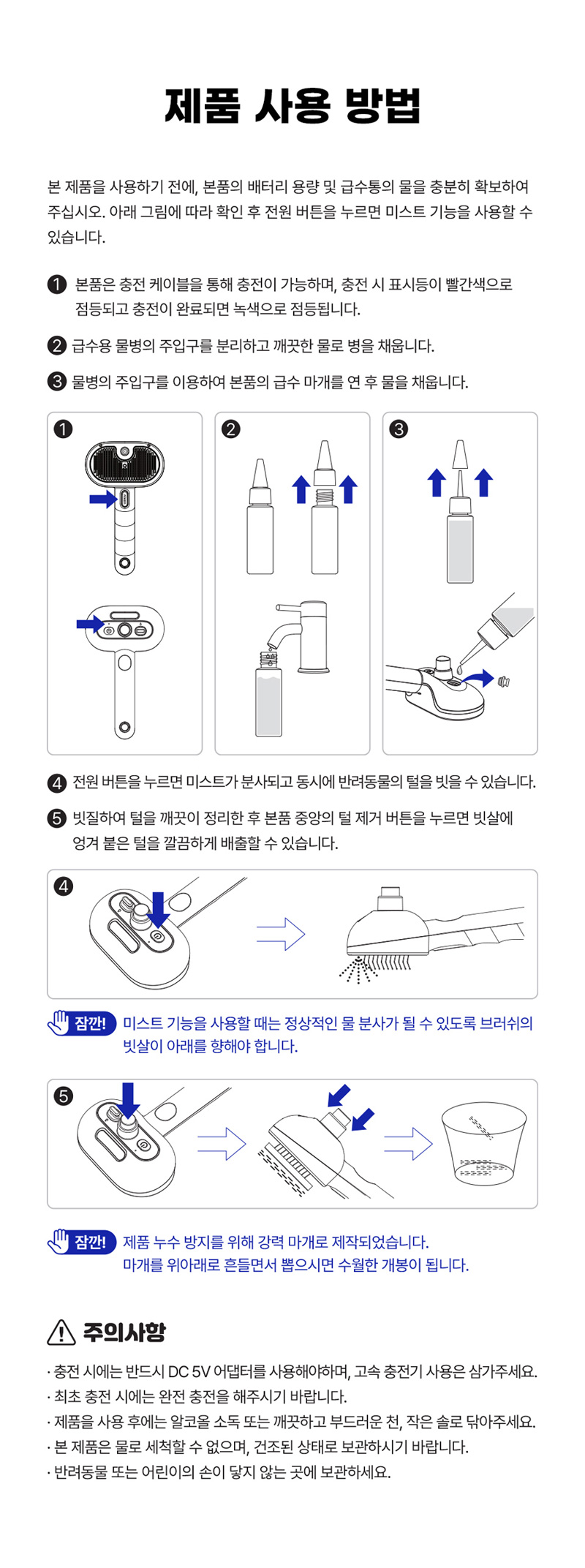 제품 사용 방법

본 제품을 사용하기 전에, 본품의 배터리 용량 및 급수통의 물을 충분히 확보하여 주십시오. 아래 그림에 따라 확인 후 전원 버튼을 누르면 미스트 기능을 사용할 수 있습니다.

❶ 본품은 충전 케이블을 통해 충전이 가능하며, 충전 시 표시등이 빨간색으로 점등되고 충전이 완료되면 녹색으로 점등됩니다.

❷ 급수용 물병의 주입구를 분리하고 깨끗한 물로 병을 채웁니다.

❸ 물병의 주입구를 이용하여 본품의 급수 마개를 연 후 물을 채웁니다.

❶

❷

❸

❹ 전원 버튼을 누르면 미스트가 분사되고 동시에 반려동물의 털을 빗을 수 있습니다.

❺ 빗질하여 털을 깨끗이 정리한 후 본품 중앙의 털 제거 버튼을 누르면 빗살에 엉겨 붙은 털을 깔끔하게 배출할 수 있습니다.

❹

잠깐! 미스트 기능을 사용할 때는 정상적인 물 분사가 될 수 있도록 브러쉬의 빗살이 아래를 향해야 합니다.

❺

잠깐! 제품 누수 방지를 위해 강력 마개로 제작되었습니다. 마개를 위아래로 흔들면서 뽑으시면 수월한 개봉이 됩니다.

주의사항

· 충전 시에는 반드시 DC 5V 어댑터를 사용해야하며, 고속 충전기 사용은 삼가주세요.
· 최초 충전 시에는 완전 충전을 해주시기 바랍니다.
· 제품을 사용 후에는 알코올 소독 또는 깨끗하고 부드러운 천, 작은 솔로 닦아주세요.
· 본 제품은 물로 세척할 수 없으며, 건조된 상태로 보관하시기 바랍니다.
· 반려동물 또는 어린이의 손이 닿지 않는 곳에 보관하세요.